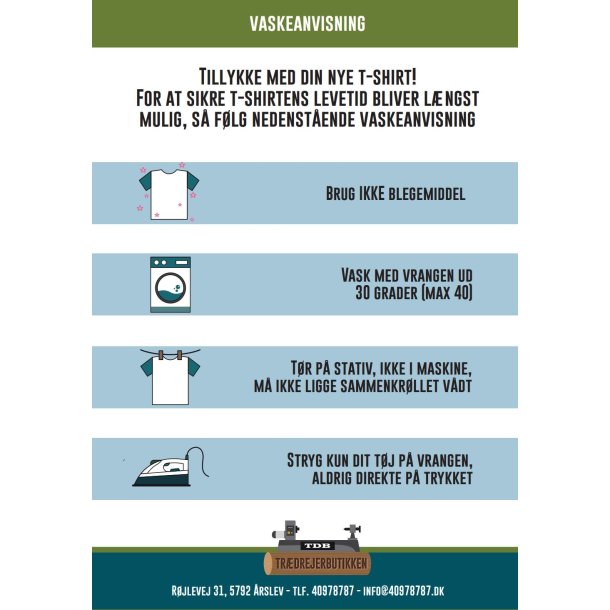 VASKEANVISNING

TILLYKKE MED DIN NYE T-SHIRT!
FOR AT SIKRE T-SHIRTENS LEVETID BLIVER LÆNGST MULIG, SÅ FØLG NEDENSTÅENDE VASKEANVISNING

BRUG IKKE BLEGEMIDDEL

VASK MED VRANGEN UD
30 GRADER (MAX 40)

TØR PÅ STATIV, IKKE I MASKINE,
MÅ IKKE LIGGE SAMMENKRØLLET VÅDT

STRYG KUN DIT TØJ PÅ VRANGEN,
ALDRIG DIREKTE PÅ TRYKKET

TDB
TRÆDREJERBUTIKKEN

RØJLEVEJ 31, 5792 ÅRSLEV - TLF. 40978787 - INFO@40978787.DK